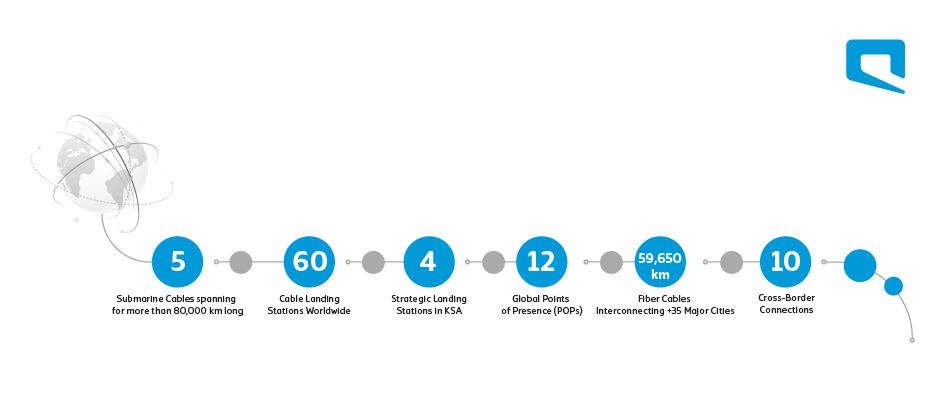 5
Submarine Cables spanning for more than 80,000 km long

60
Cable Landing Stations Worldwide

4
Strategic Landing Stations in KSA

12
Global Points of Presence (POPs)

59,650 km
Fiber Cables Interconnecting +35 Major Cities

10
Cross-Border Connections