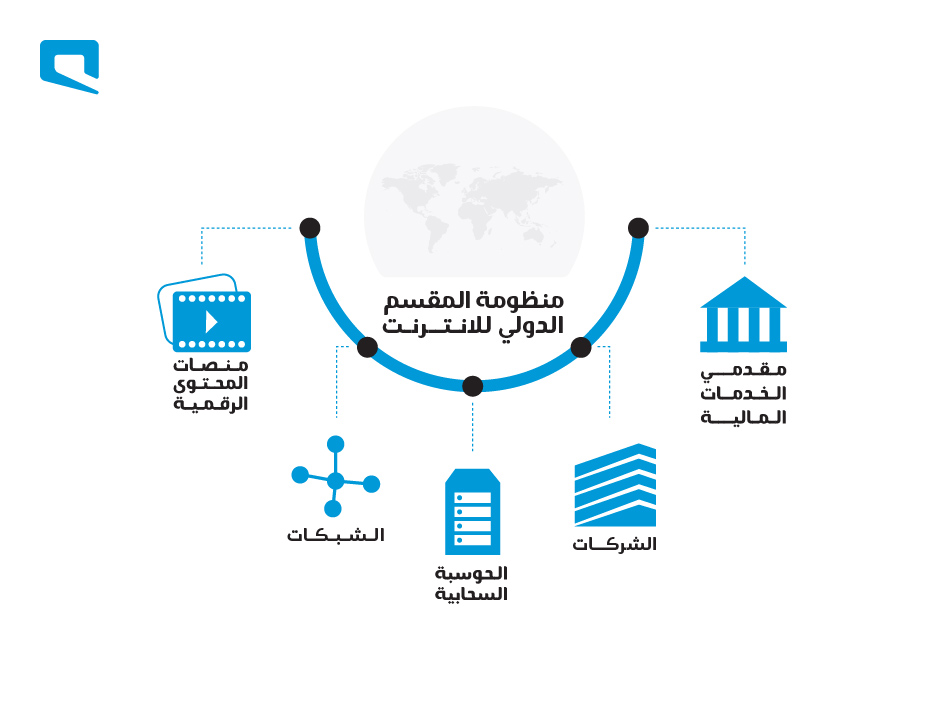 منظومة المقسم الدولي للانترنت

مقدمي الخدمات المالية

الشركات

الحوسبة السحابية

الشبكات

منصات المحتوى الرقمية